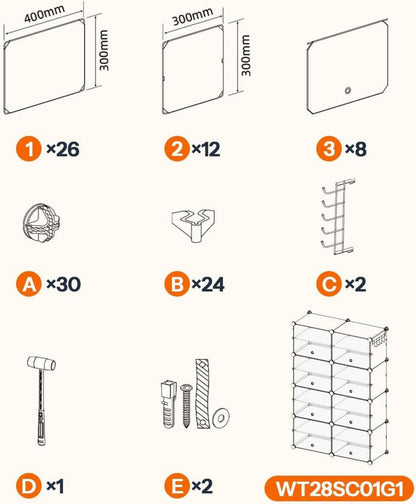 400mm
300mm

300mm
300mm

1 ×26
2 ×12
3 ×8

A ×30
B ×24
C ×2

D ×1
E ×2
WT28SC01G1