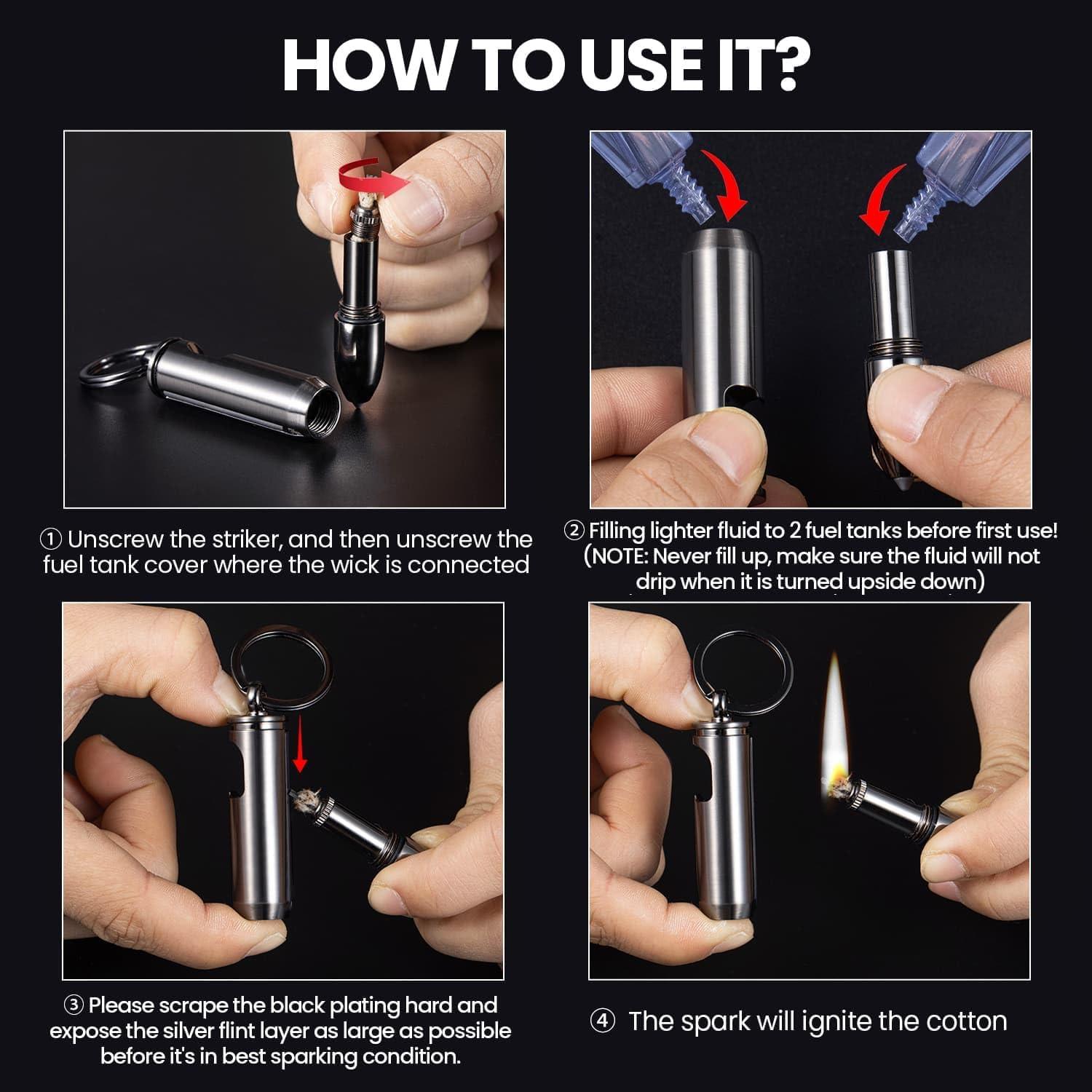 HOW TO USE IT?

① Unscrew the striker, and then unscrew the fuel tank cover where the wick is connected

② Filling lighter fluid to 2 fuel tanks before first use! (NOTE: Never fill up, make sure the fluid will not drip when it is turned upside down)

③ Please scrape the black plating hard and expose the silver flint layer as large as possible before it's in best sparking condition.

④ The spark will ignite the cotton