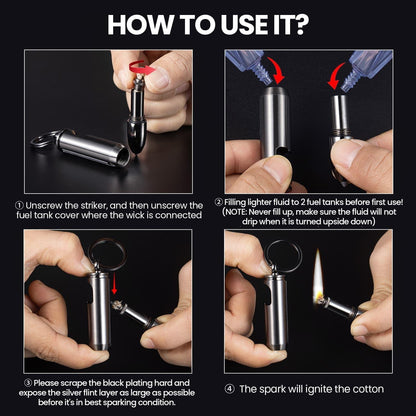 HOW TO USE IT?

① Unscrew the striker, and then unscrew the fuel tank cover where the wick is connected

② Filling lighter fluid to 2 fuel tanks before first use! (NOTE: Never fill up, make sure the fluid will not drip when it is turned upside down)

③ Please scrape the black plating hard and expose the silver flint layer as large as possible before it's in best sparking condition.

④ The spark will ignite the cotton