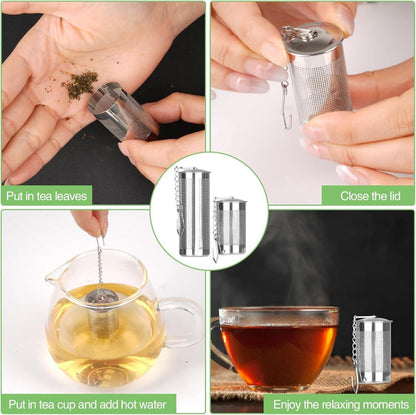 Put in tea leaves

Close the lid

Put in tea cup and add hot water

Enjoy the relaxing moments