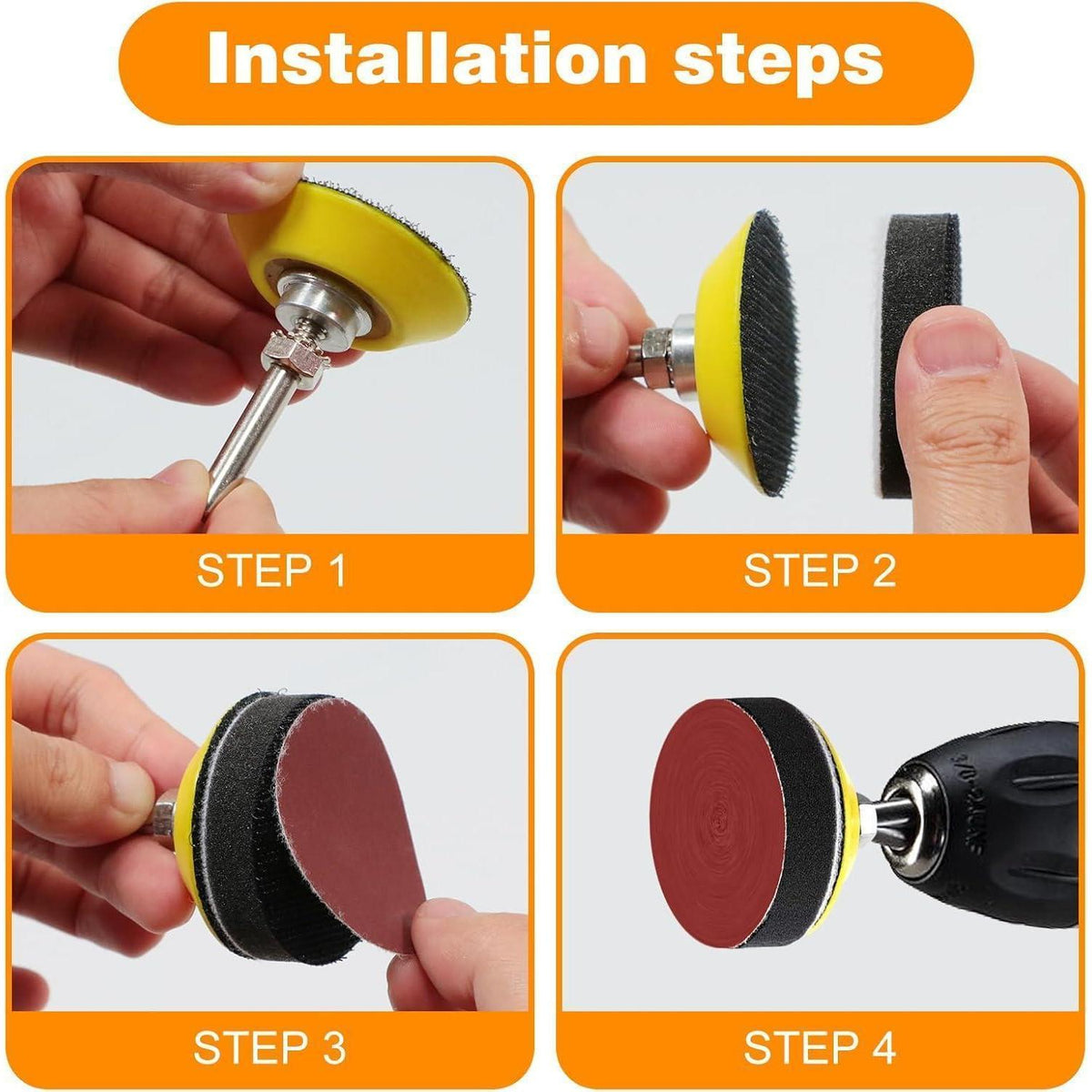 Installation steps

STEP 1

STEP 2

STEP 3

STEP 4