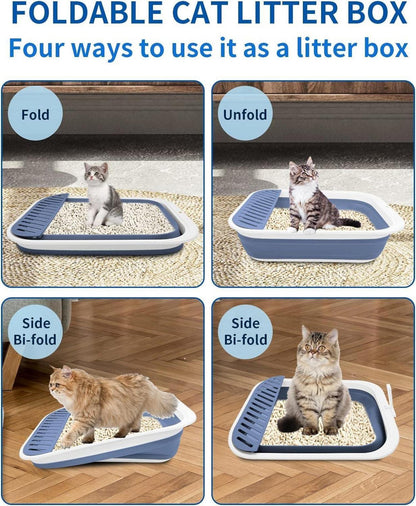 FOLDABLE CAT LITTER BOX
Four ways to use it as a litter box

Fold

Unfold

Side Bi-fold

Side Bi-fold