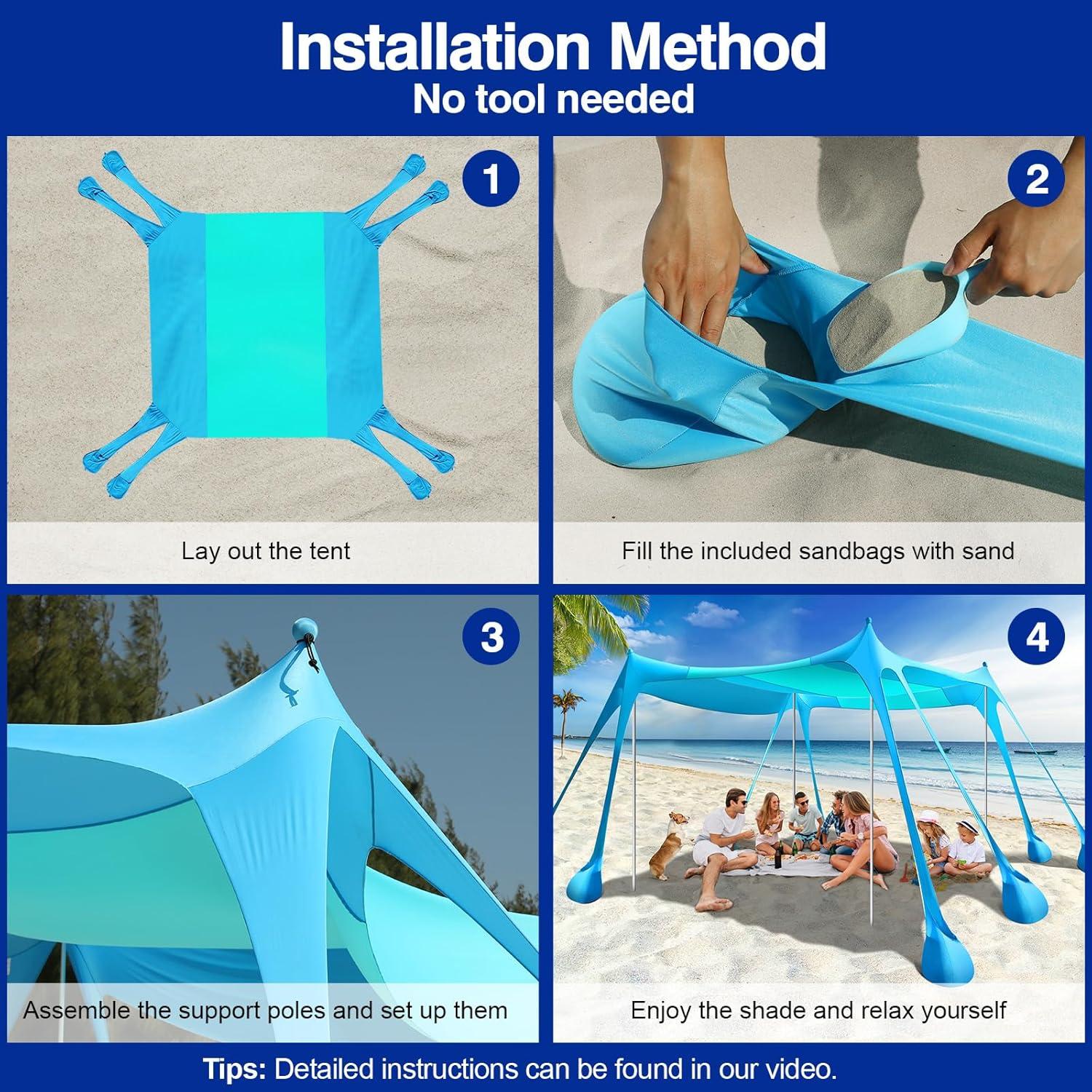 Installation Method
No tool needed

1
Lay out the tent

2
Fill the included sandbags with sand

3
Assemble the support poles and set up them

4
Enjoy the shade and relax yourself

Tips: Detailed instructions can be found in our video.