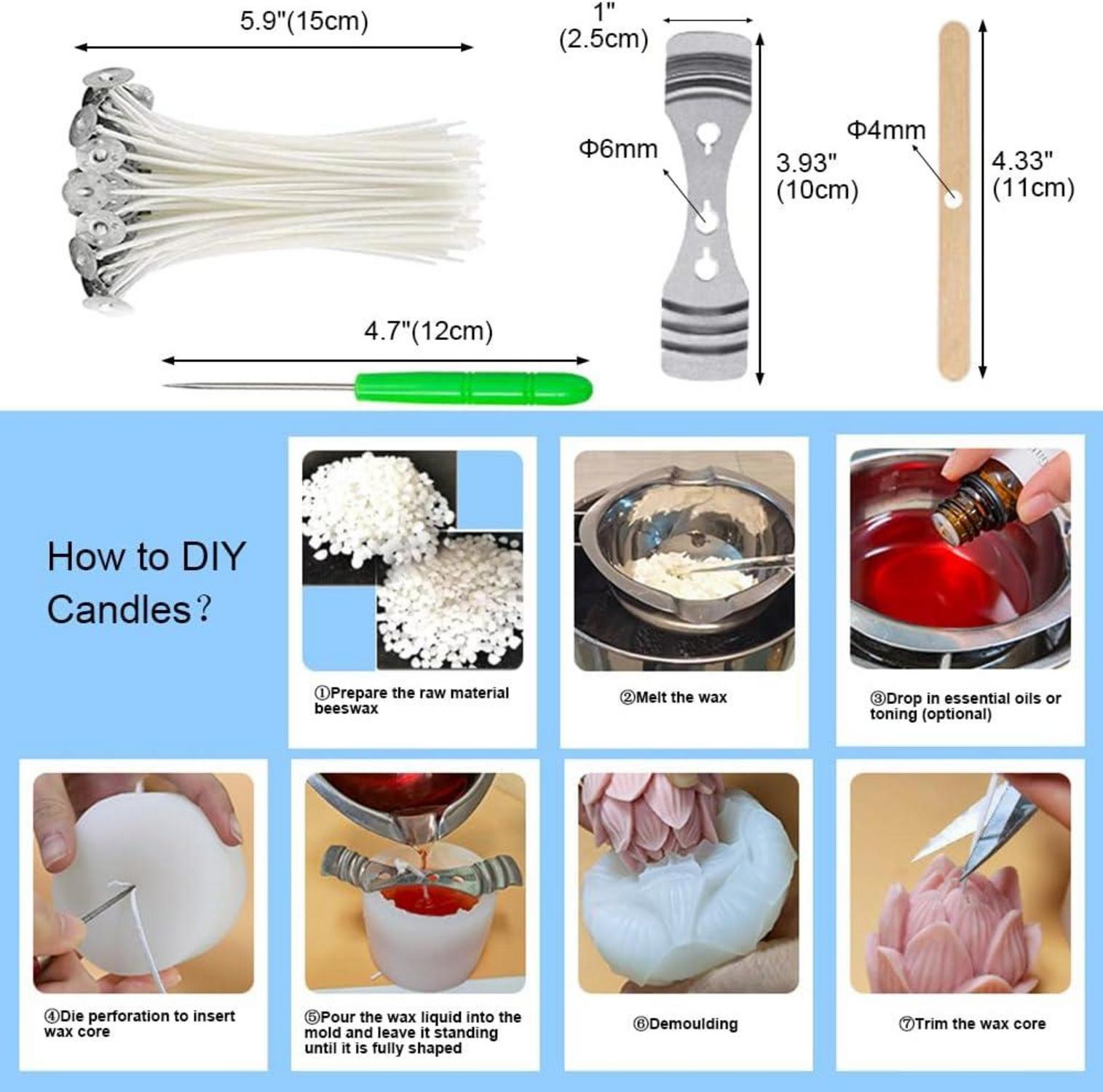 5.9"(15cm)

1" (2.5cm)

Φ6mm

3.93" (10cm)

Φ4mm

4.33" (11cm)

4.7"(12cm)

How to DIY Candles?

①Prepare the raw material beeswax

②Melt the wax

③Drop in essential oils or toning (optional)

④Die perforation to insert wax core

⑤Pour the wax liquid into the mold and leave it standing until it is fully shaped

⑥Demoulding

⑦Trim the wax core