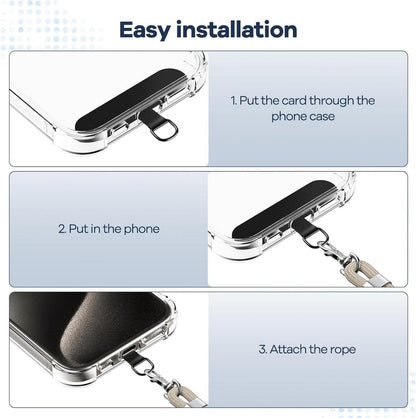 Easy installation

1. Put the card through the phone case

2. Put in the phone

3. Attach the rope