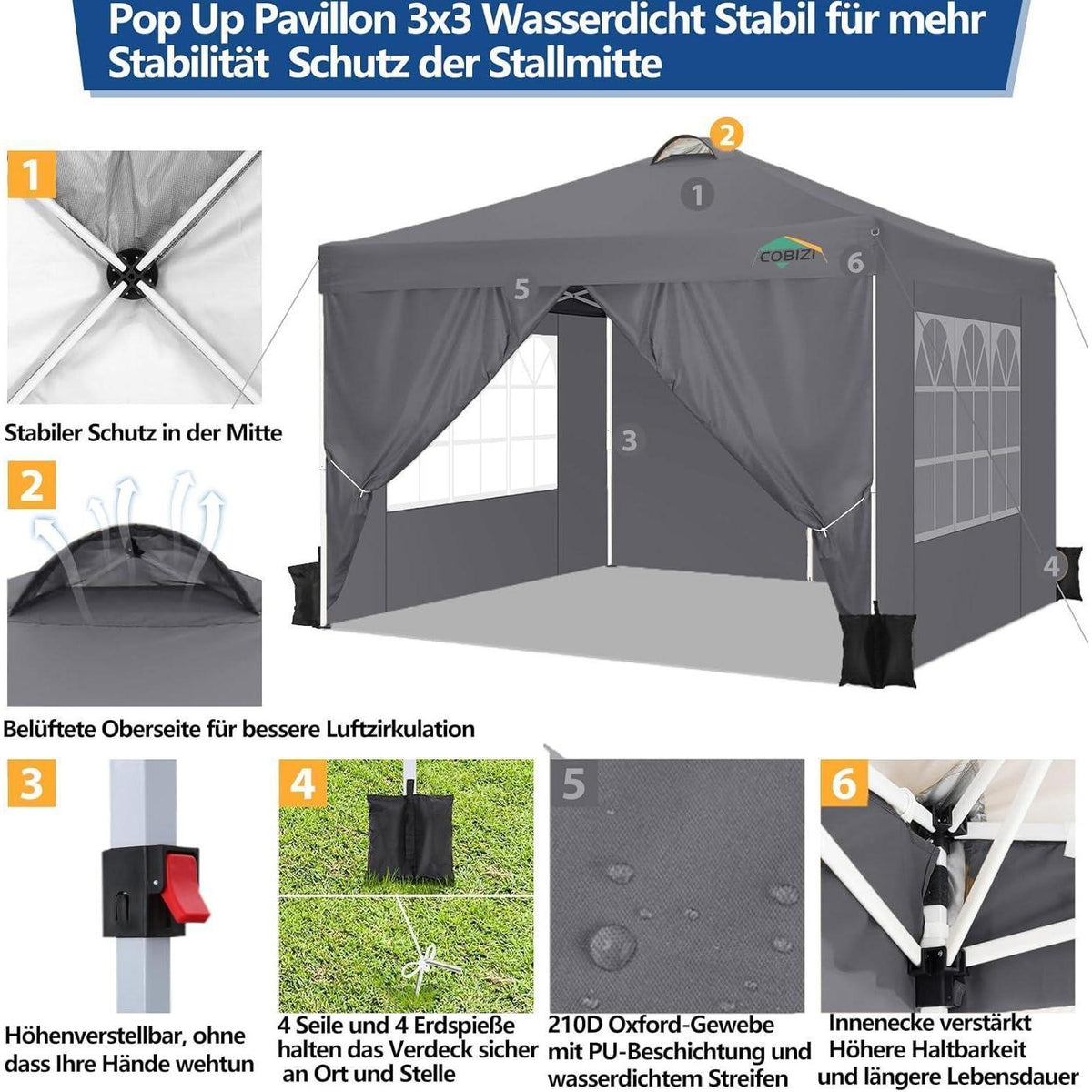 Pop Up Pavillon 3x3 Wasserdicht Stabil für mehr Stabilität Schutz der Stallmitte

1

Stabiler Schutz in der Mitte

2

Belüftete Oberseite für bessere Luftzirkulation

2

1

COBIZI

6

5

3

4

3

Höhenverstellbar, ohne dass Ihre Hände wehtun

4

4 Seile und 4 Erdspieße halten das Verdeck sicher an Ort und Stelle

5

210D Oxford-Gewebe mit PU-Beschichtung und wasserdichtem Streifen

6

Innenecke verstärkt Höhere Haltbarkeit und längere Lebensdauer