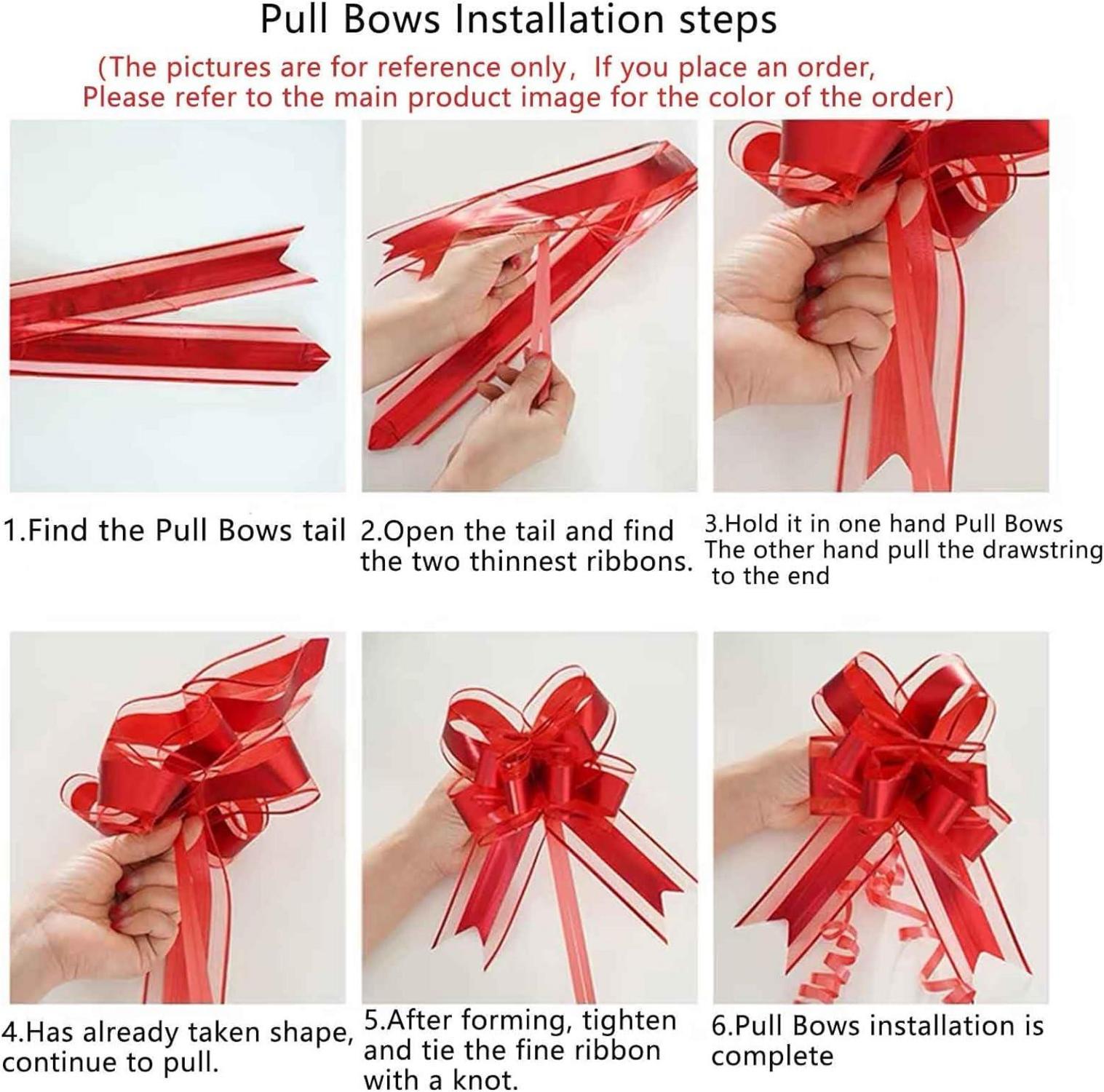 Pull Bows Installation steps

(The pictures are for reference only, If you place an order, Please refer to the main product image for the color of the order)

1.Find the Pull Bows tail

2.Open the tail and find the two thinnest ribbons.

3.Hold it in one hand Pull Bows The other hand pull the drawstring to the end

4.Has already taken shape, continue to pull.

5.After forming, tighten and tie the fine ribbon with a knot.

6.Pull Bows installation is complete