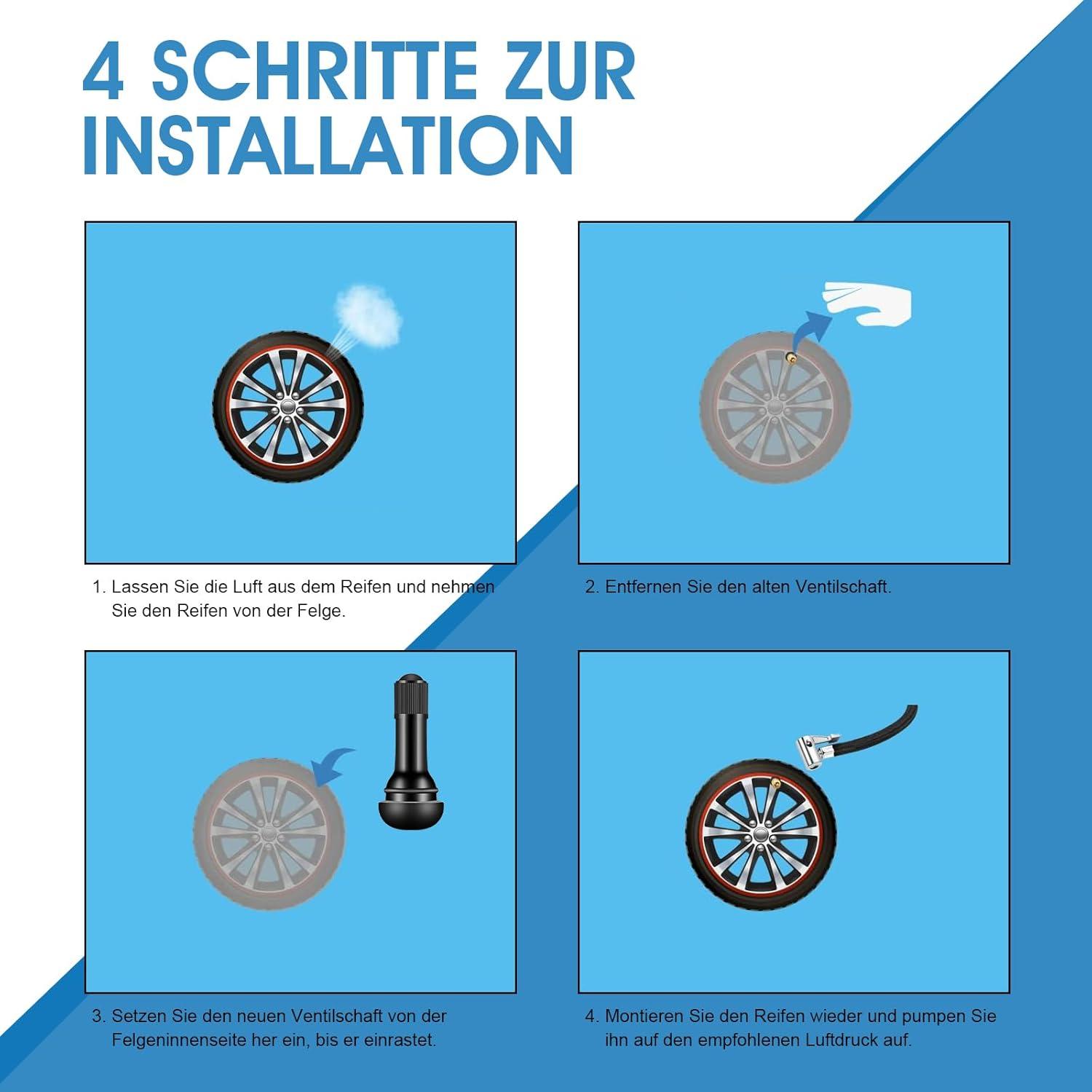 4 SCHRITTE ZUR INSTALLATION

1. Lassen Sie die Luft aus dem Reifen und nehmen Sie den Reifen von der Felge.

2. Entfernen Sie den alten Ventilschaft.

3. Setzen Sie den neuen Ventilschaft von der Felgeninnenseite her ein, bis er einrastet.

4. Montieren Sie den Reifen wieder und pumpen Sie ihn auf den empfohlenen Luftdruck auf.