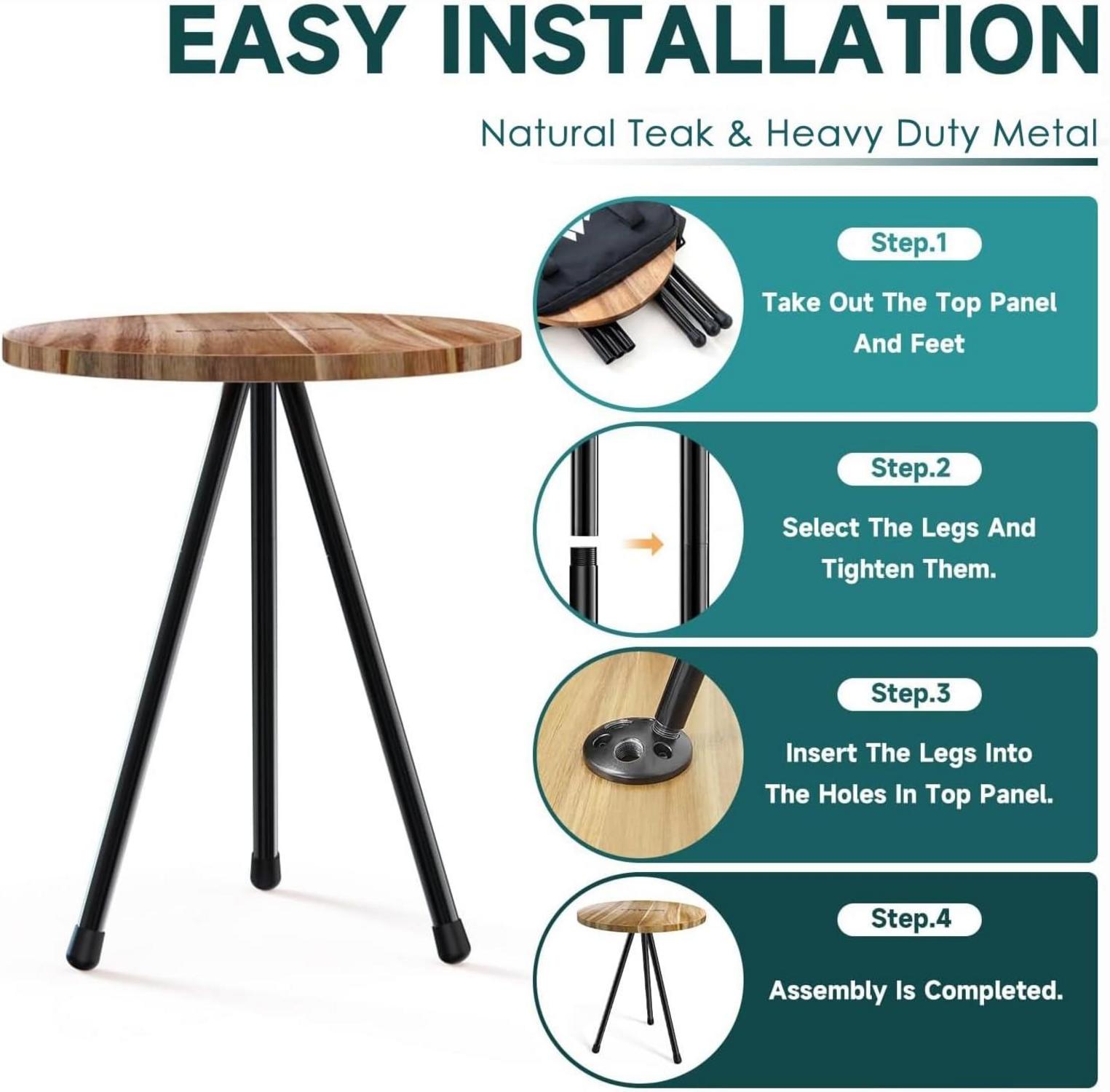 EASY INSTALLATION

Natural Teak & Heavy Duty Metal

Step.1

Take Out The Top Panel And Feet

Step.2

Select The Legs And Tighten Them.

Step.3

Insert The Legs Into The Holes In Top Panel.

Step.4

Assembly Is Completed.