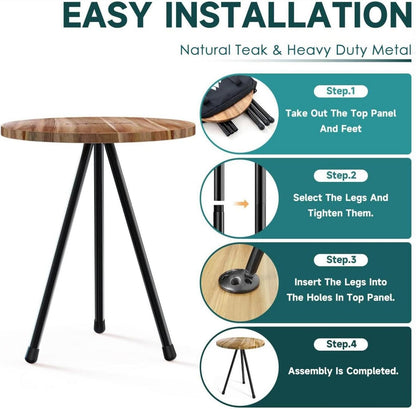 EASY INSTALLATION

Natural Teak & Heavy Duty Metal

Step.1

Take Out The Top Panel And Feet

Step.2

Select The Legs And Tighten Them.

Step.3

Insert The Legs Into The Holes In Top Panel.

Step.4

Assembly Is Completed.