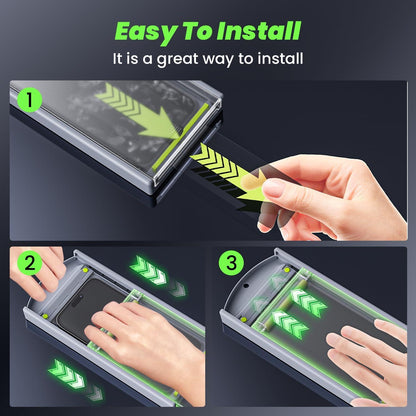 Easy To Install
It is a great way to install

1

2

3