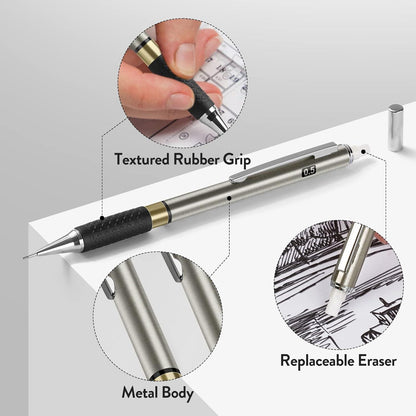 Textured Rubber Grip

0.5

Replaceable Eraser

Metal Body