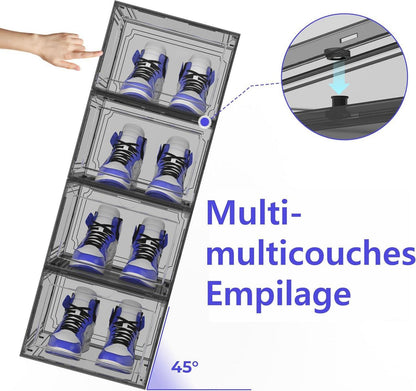 Multi-
multicouches
Empilage

45°