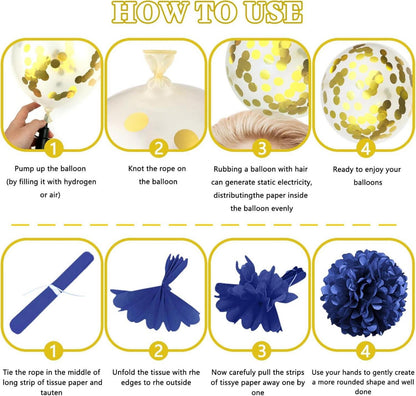 HOW TO USE

1

Pump up the balloon (by filling it with hydrogen or air)

2

Knot the rope on the balloon

3

Rubbing a balloon with hair can generate static electricity, distributingthe paper inside the balloon evenly

4

Ready to enjoy your balloons

1

Tie the rope in the middle of long strip of tissue paper and tauten

2

Unfold the tissue with rhe edges to rhe outside

3

Now carefully pull the strips of tissye paper away one by one

4

Use your hands to gently create a more rounded shape and well done