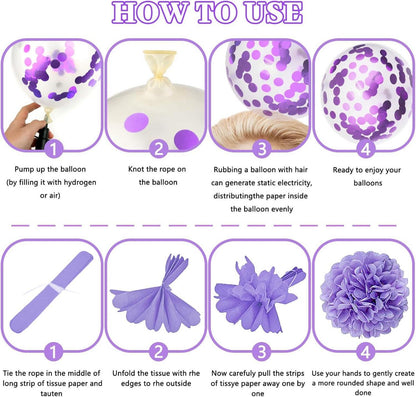 HOW TO USE

1

Pump up the balloon (by filling it with hydrogen or air)

2

Knot the rope on the balloon

3

Rubbing a balloon with hair can generate static electricity, distributingthe paper inside the balloon evenly

4

Ready to enjoy your balloons

1

Tie the rope in the middle of long strip of tissue paper and tauten

2

Unfold the tissue with rhe edges to rhe outside

3

Now carefully pull the strips of tissye paper away one by one

4

Use your hands to gently create a more rounded shape and well done