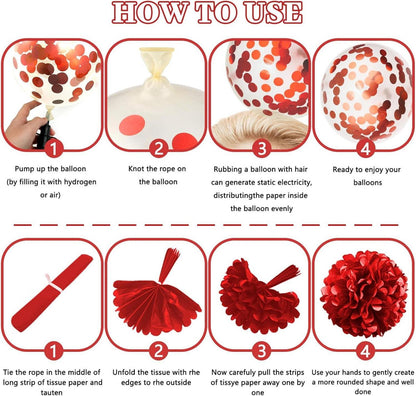 HOW TO USE

1

Pump up the balloon (by filling it with hydrogen or air)

2

Knot the rope on the balloon

3

Rubbing a balloon with hair can generate static electricity, distributingthe paper inside the balloon evenly

4

Ready to enjoy your balloons

1

Tie the rope in the middle of long strip of tissue paper and tauten

2

Unfold the tissue with rhe edges to rhe outside

3

Now carefully pull the strips of tissye paper away one by one

4

Use your hands to gently create a more rounded shape and well done