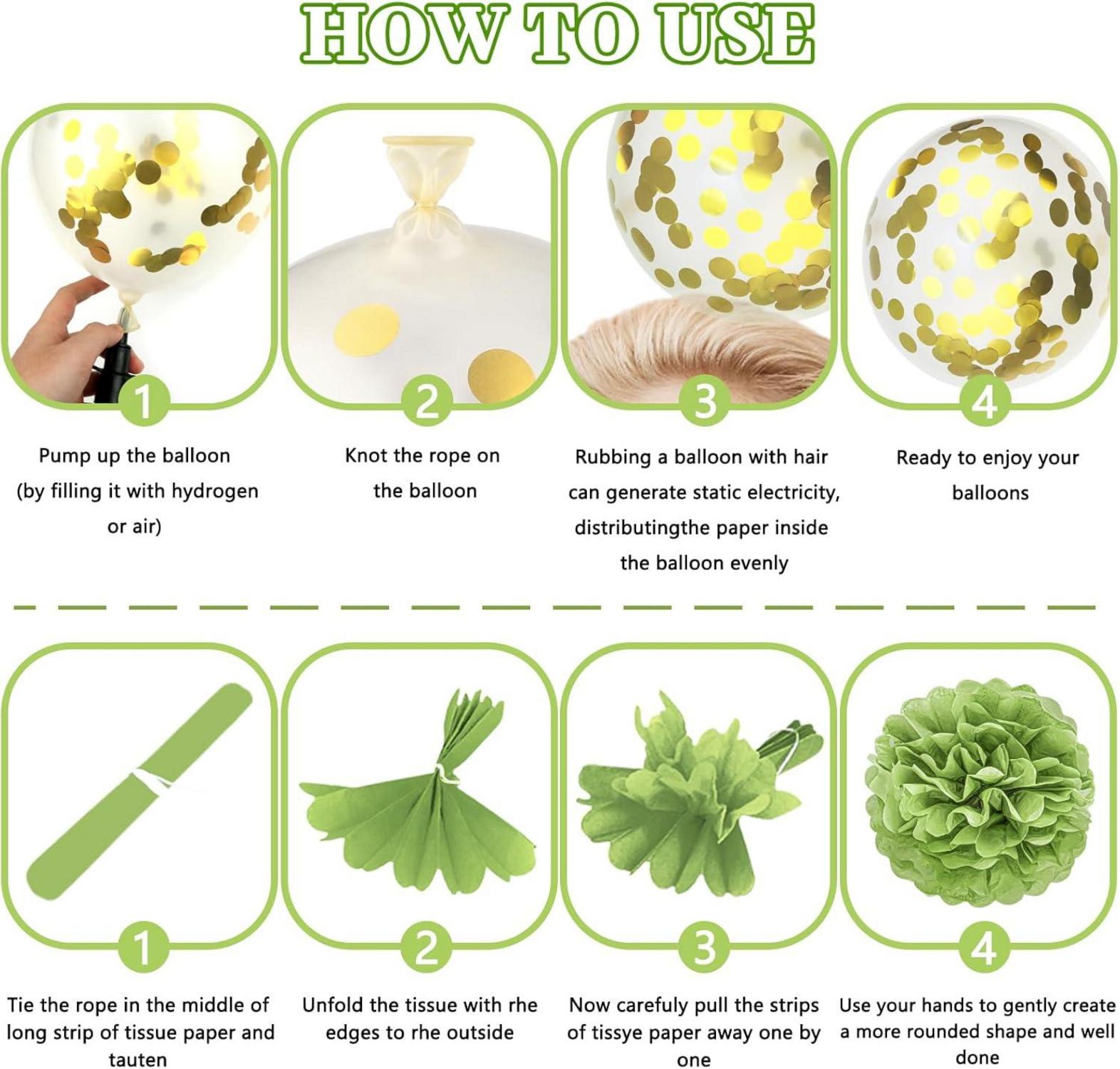 HOW TO USE

1

Pump up the balloon (by filling it with hydrogen or air)

2

Knot the rope on the balloon

3

Rubbing a balloon with hair can generate static electricity, distributingthe paper inside the balloon evenly

4

Ready to enjoy your balloons

1

Tie the rope in the middle of long strip of tissue paper and tauten

2

Unfold the tissue with rhe edges to rhe outside

3

Now carefuly pull the strips of tissye paper away one by one

4

Use your hands to gently create a more rounded shape and well done