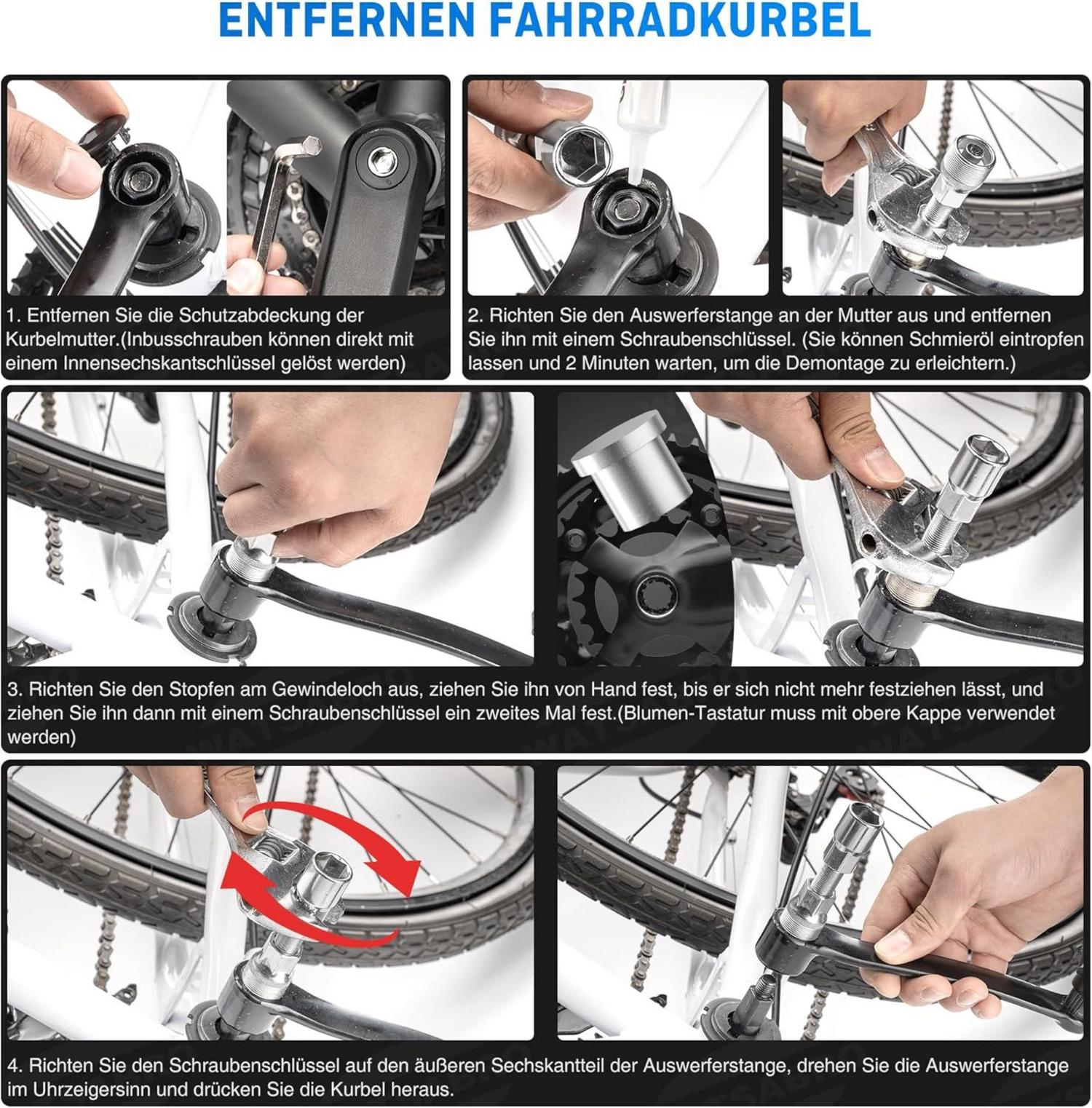 ENTFERNEN FAHRRADKURBEL

1. Entfernen Sie die Schutzabdeckung der Kurbelmutter.(Inbusschrauben können direkt mit einem Innensechskantschlüssel gelöst werden)

2. Richten Sie den Auswerferstange an der Mutter aus und entfernen Sie ihn mit einem Schraubenschlüssel. (Sie können Schmieröl eintropfen lassen und 2 Minuten warten, um die Demontage zu erleichtern.)

3. Richten Sie den Stopfen am Gewindeloch aus, ziehen Sie ihn von Hand fest, bis er sich nicht mehr festziehen lässt, und ziehen Sie ihn dann mit einem Schraubenschlüssel ein zweites Mal fest.(Blumen-Tastatur muss mit obere Kappe verwendet werden)

4. Richten Sie den Schraubenschlüssel auf den äußeren Sechskantteil der Auswerferstange, drehen Sie die Auswerferstange im Uhrzeigersinn und drücken Sie die Kurbel heraus.