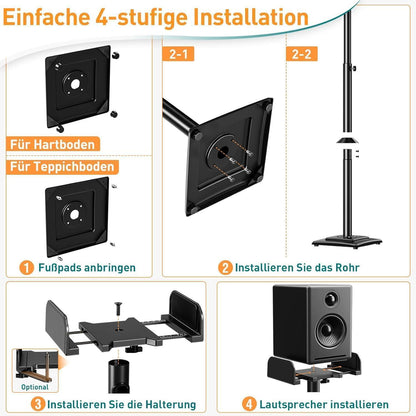 Einfache 4-stufige Installation

Für Hartboden

Für Teppichboden

1 Fußpads anbringen

2-1

2-2

2 Installieren Sie das Rohr

Optional

3 Installieren Sie die Halterung

4 Lautsprecher installieren