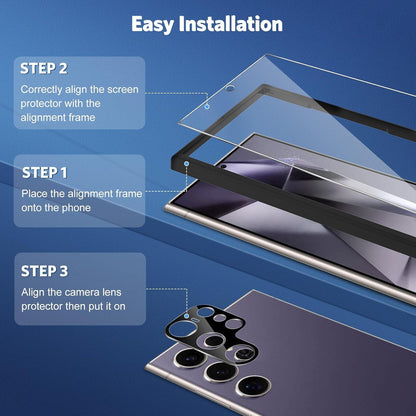 Easy Installation

STEP 2
Correctly align the screen protector with the alignment frame

STEP 1
Place the alignment frame onto the phone

STEP 3
Align the camera lens protector then put it on