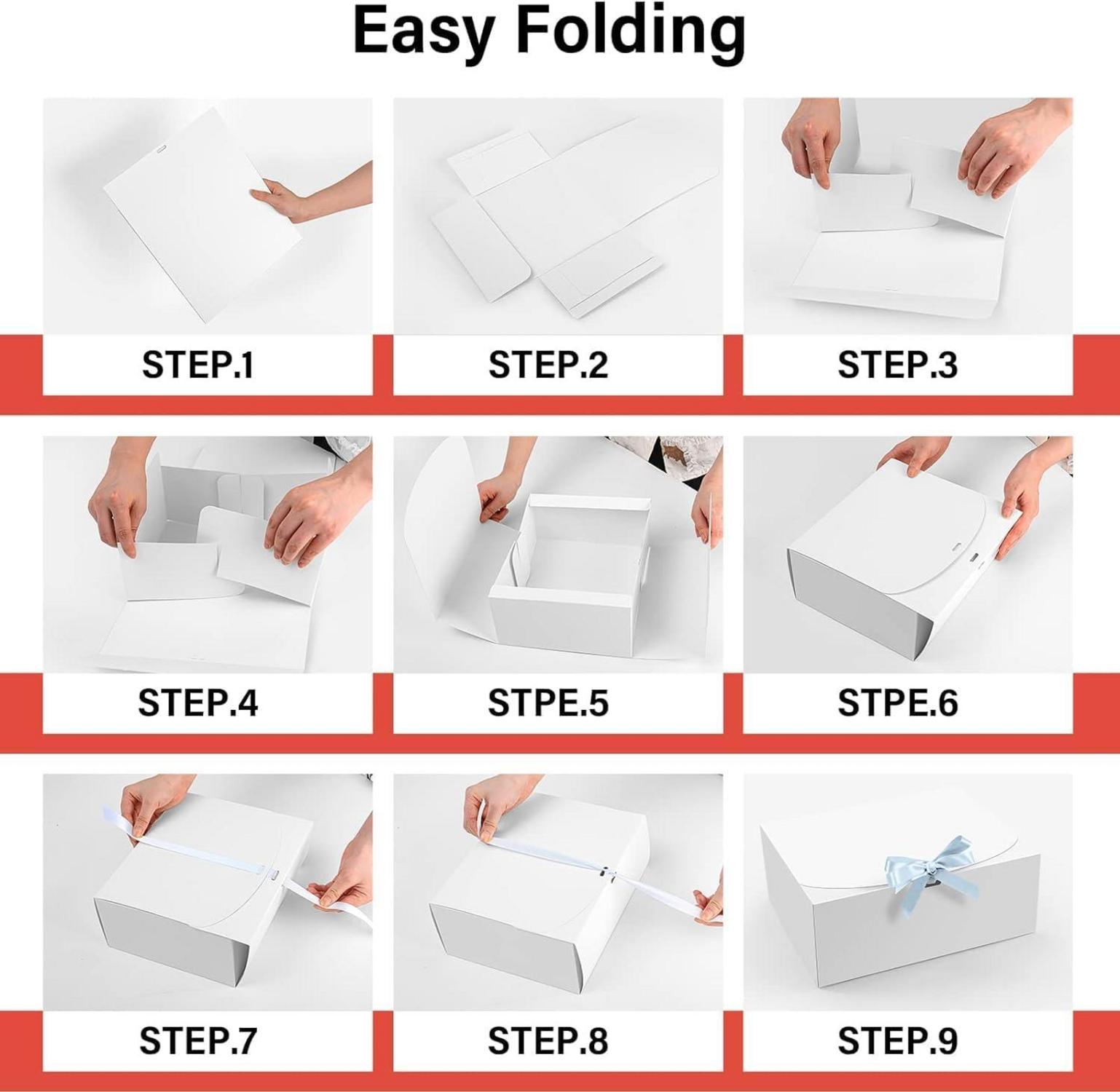 Easy Folding

STEP.1

STEP.2

STEP.3

STEP.4

STPE.5

STPE.6

STEP.7

STEP.8

STEP.9