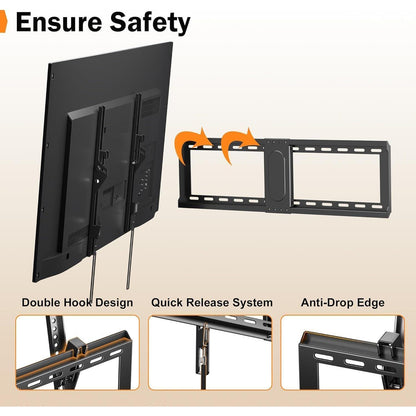 Ensure Safety

Double Hook Design

Quick Release System

Anti-Drop Edge