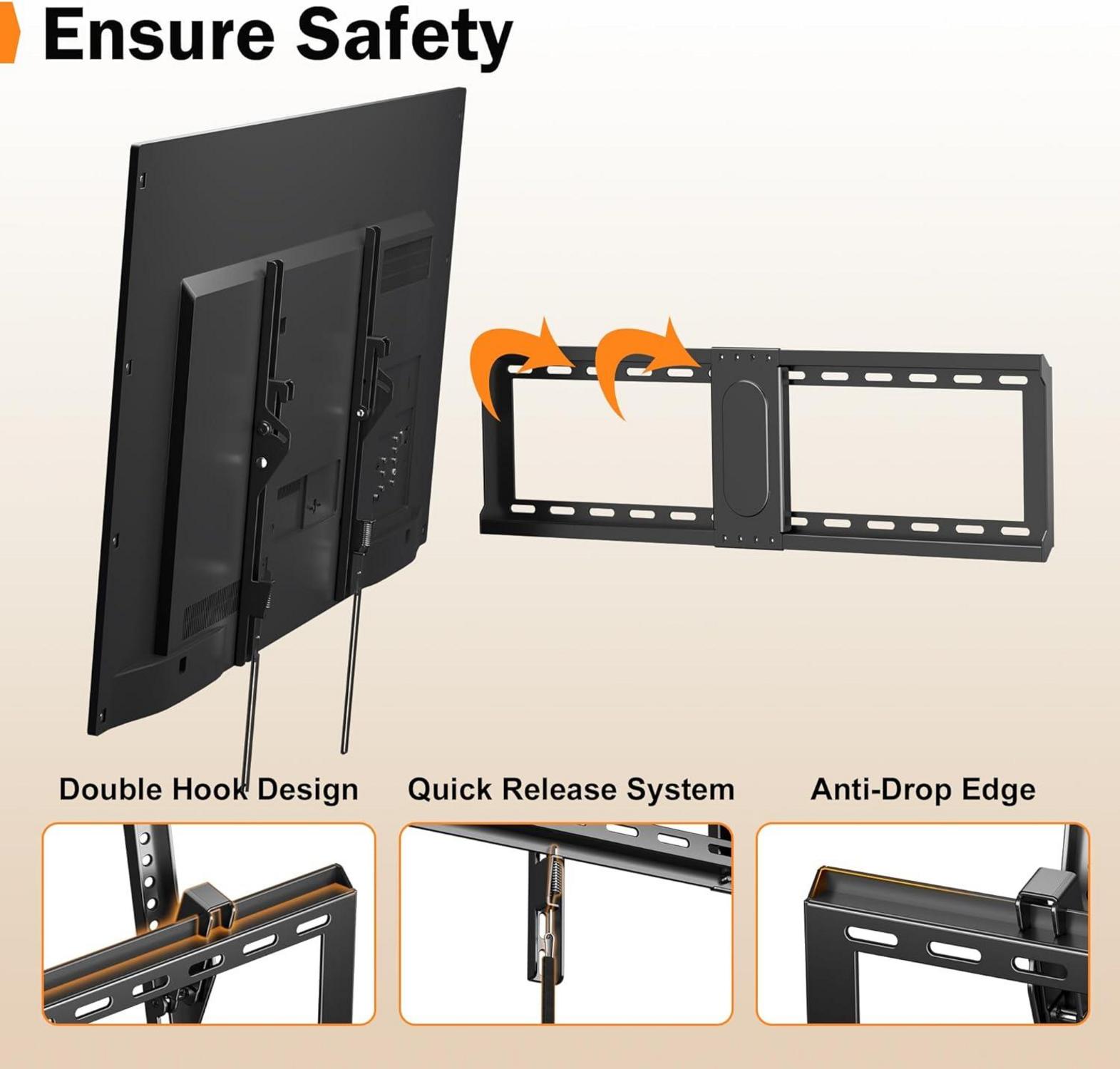 Ensure Safety

Double Hook Design

Quick Release System

Anti-Drop Edge