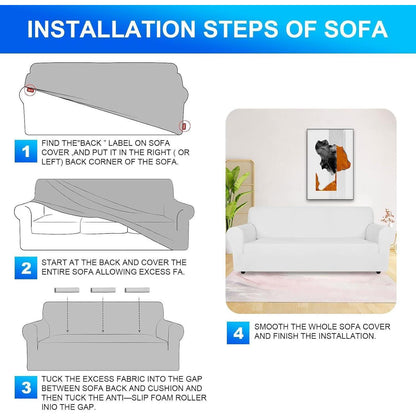 INSTALLATION STEPS OF SOFA

1 FIND THE"BACK " LABEL ON SOFA COVER ,AND PUT IT IN THE RIGHT ( OR LEFT) BACK CORNER OF THE SOFA.

2 START AT THE BACK AND COVER THE ENTIRE SOFA ALLOWING EXCESS FA.

3 TUCK THE EXCESS FABRIC INTO THE GAP BETWEEN SOFA BACK AND CUSHION AND THEN TUCK THE ANTI—SLIP FOAM ROLLER INIO THE GAP.

4 SMOOTH THE WHOLE SOFA COVER AND FINISH THE INSTALLATION.