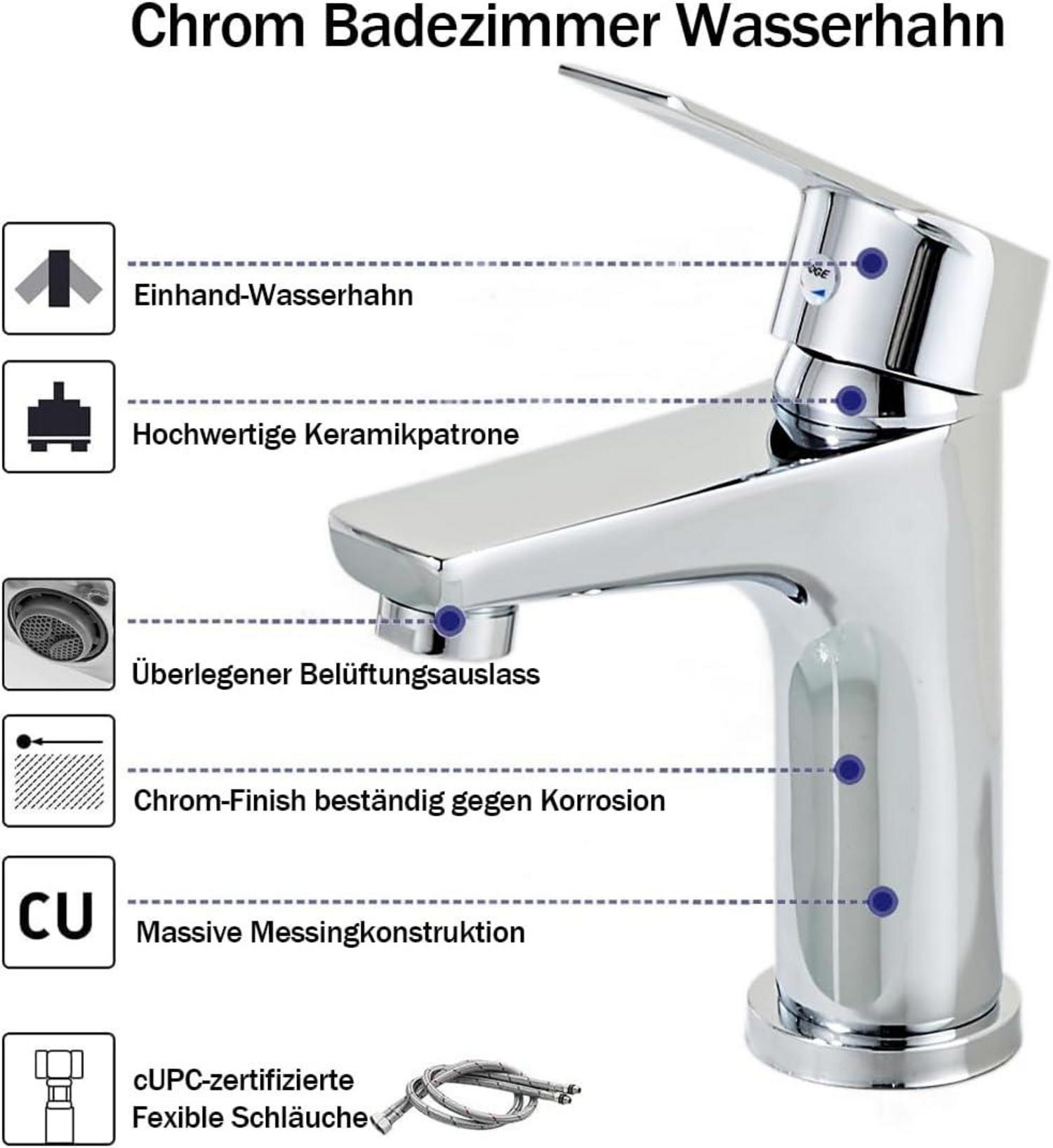 Chrom Badezimmer Wasserhahn

Einhand-Wasserhahn

Hochwertige Keramikpatrone

Überlegener Belüftungsauslass

Chrom-Finish beständig gegen Korrosion

CU

Massive Messingkonstruktion

cUPC-zertifizierte Fexible Schläuche