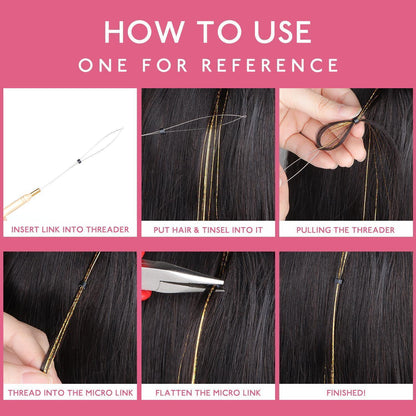 HOW TO USE
ONE FOR REFERENCE

INSERT LINK INTO THREADER

PUT HAIR & TINSEL INTO IT

PULLING THE THREADER

THREAD INTO THE MICRO LINK

FLATTEN THE MICRO LINK

FINISHED!