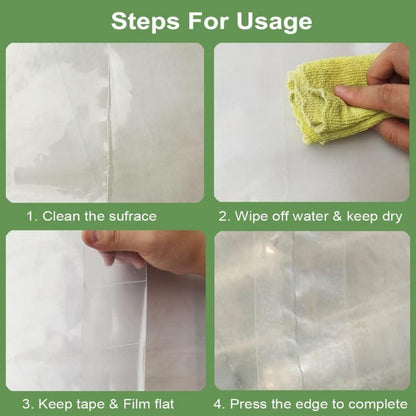 Steps For Usage

1. Clean the sufrace

2. Wipe off water & keep dry

3. Keep tape & Film flat

4. Press the edge to complete