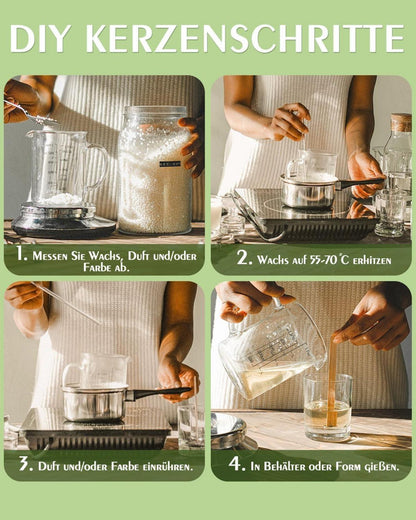 DIY KERZENSCHRITTE

1. Messen Sie Wachs, Duft und/oder Farbe ab.

2. Wachs auf 55-70 °C erhitzen

3. Duft und/oder Farbe einrühren.

4. In Behälter oder Form gießen.