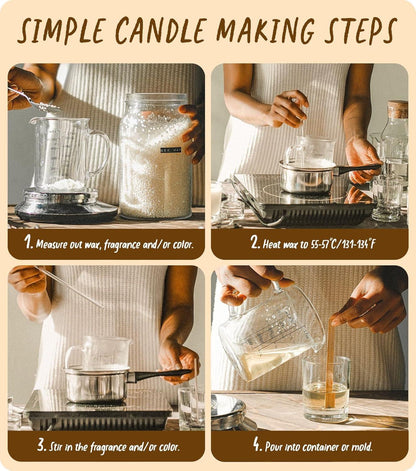 SIMPLE CANDLE MAKING STEPS

1. Measure out wax, fragrance and/or color.

2. Heat wax to 55-57°C/131-134°F

3. Stir in the fragrance and/or color.

4. Pour into container or mold.