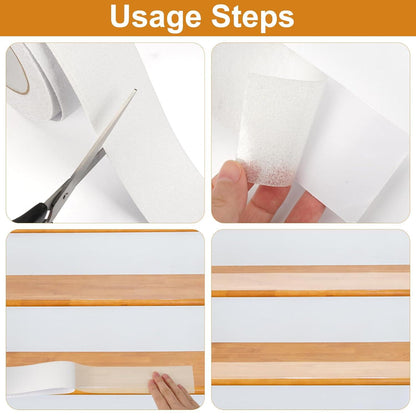 Usage Steps