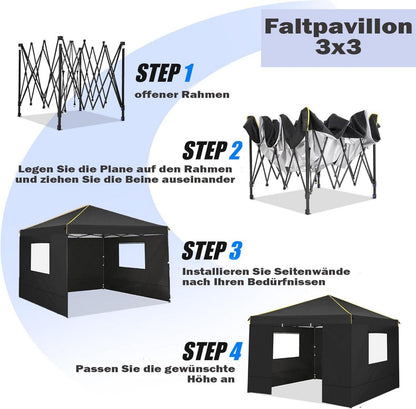 Faltpavillon 3x3

STEP 1
offener Rahmen

STEP 2
Legen Sie die Plane auf den Rahmen und ziehen Sie die Beine auseinander

STEP 3
Installieren Sie Seitenwände nach Ihren Bedürfnissen

STEP 4
Passen Sie die gewünschte Höhe an