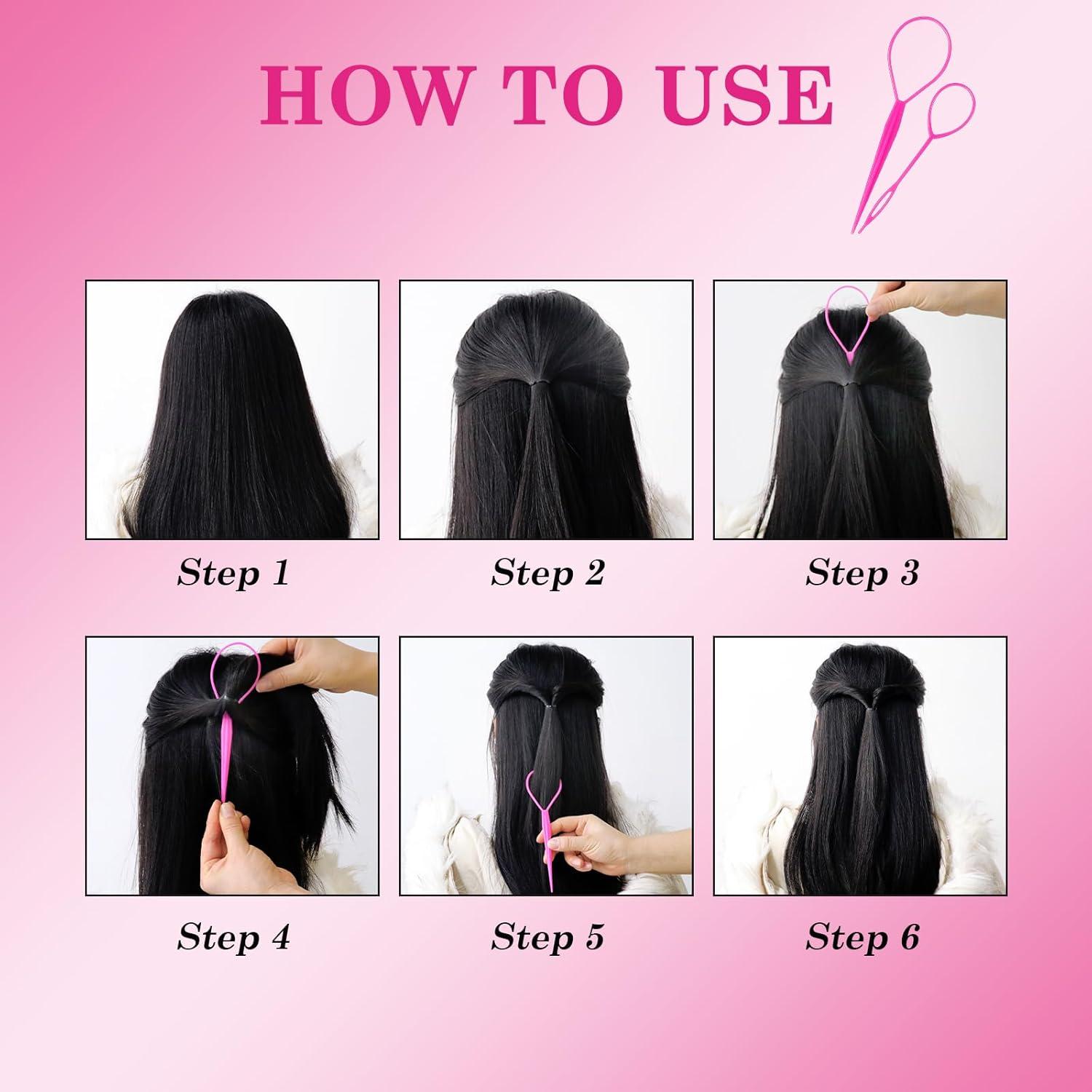 HOW TO USE

Step 1

Step 2

Step 3

Step 4

Step 5

Step 6