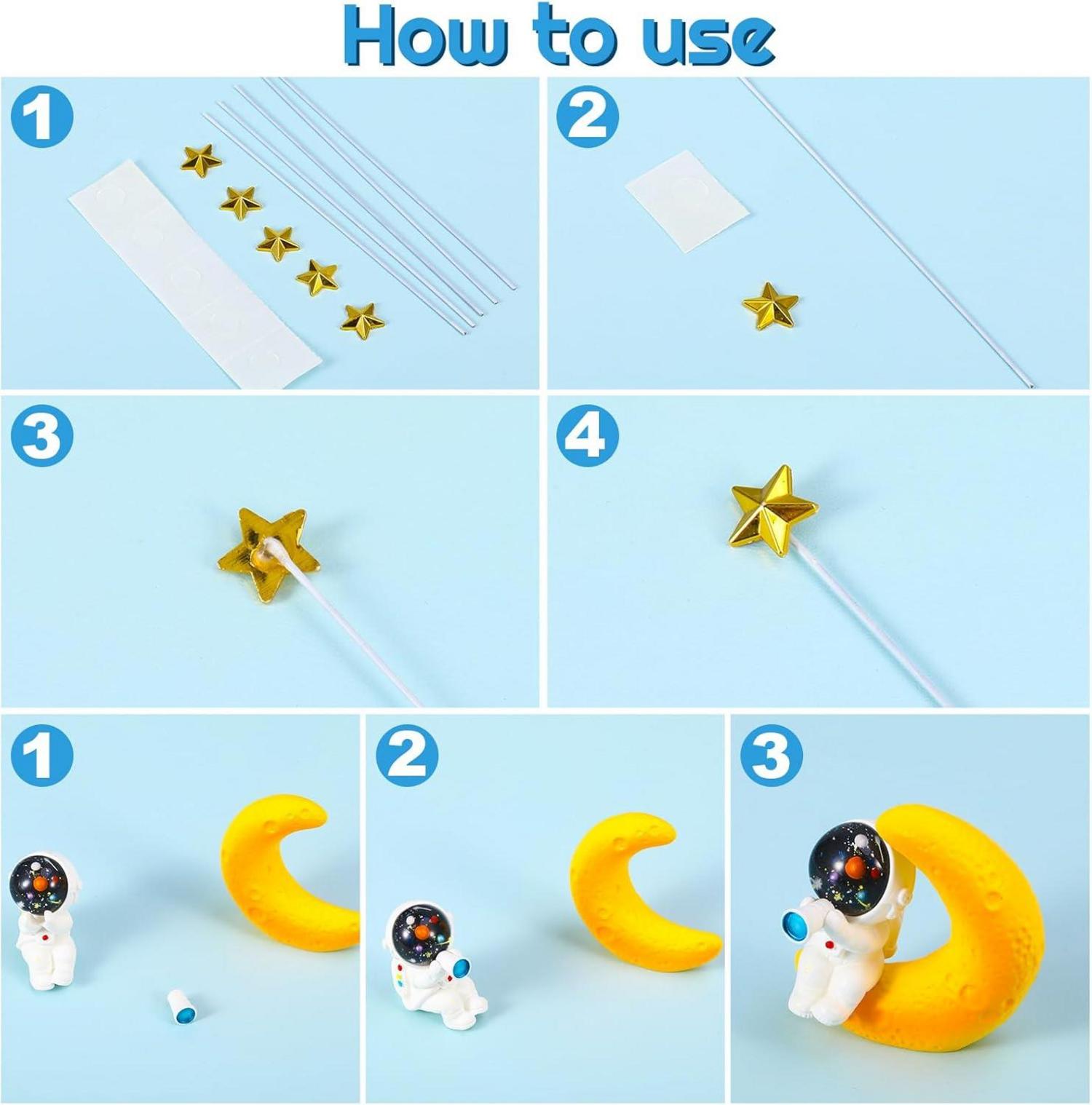 How to use

1

2

3

4

1

2

3