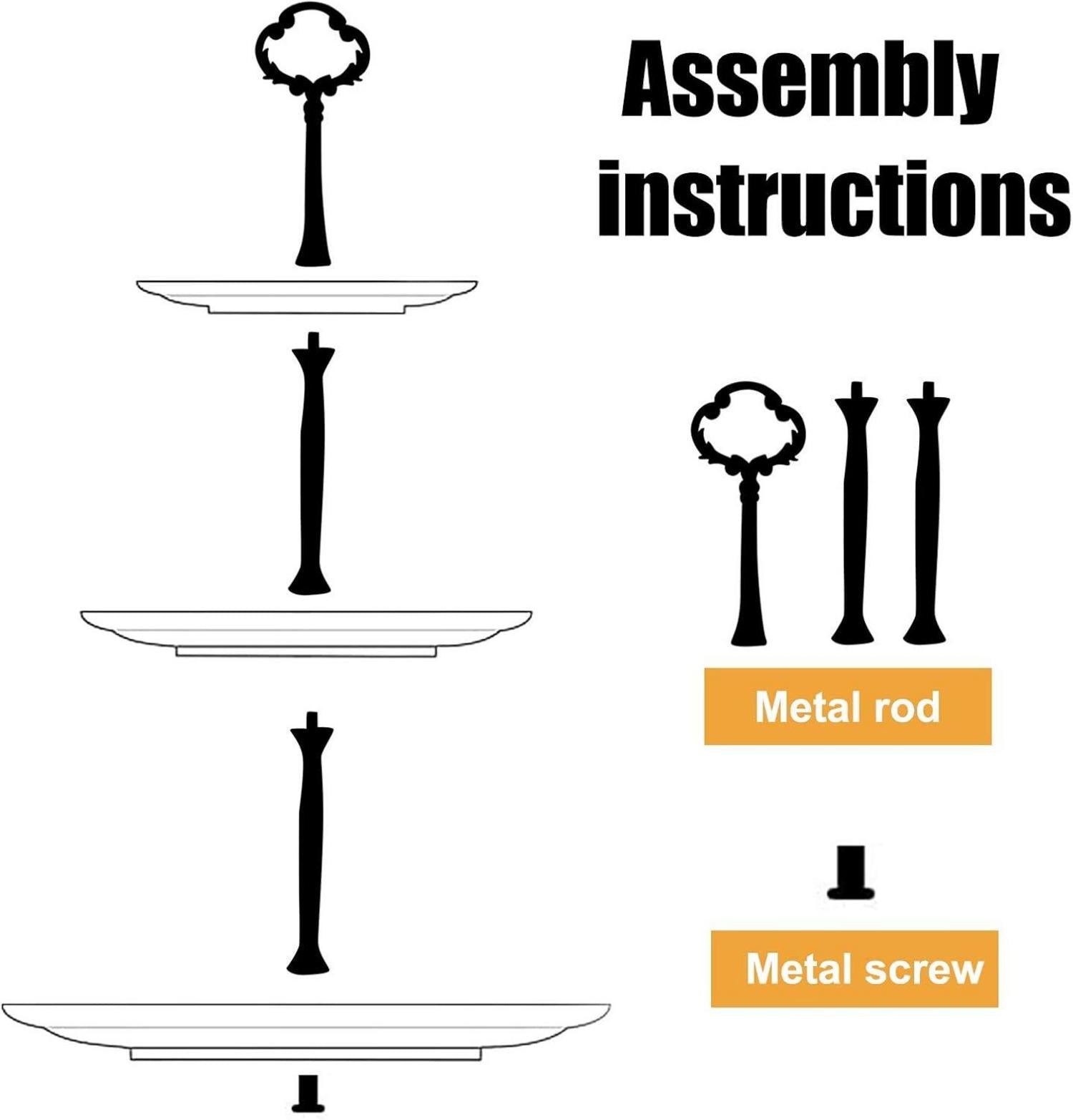 Assembly instructions

Metal rod

Metal screw