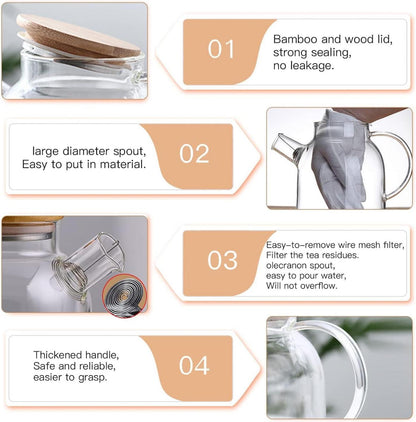 01

Bamboo and wood lid, strong sealing, no leakage.

large diameter spout, Easy to put in material.

02

03

Easy-to-remove wire mesh filter, Filter the tea residues. olecranon spout, easy to pour water, Will not overflow.

Thickened handle, Safe and reliable, easier to grasp.

04