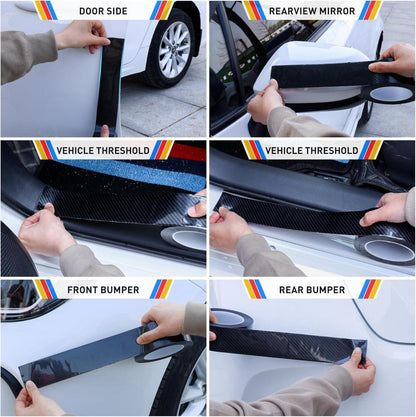 DOOR SIDE

REARVIEW MIRROR

VEHICLE THRESHOLD

VEHICLE THRESHOLD

FRONT BUMPER

REAR BUMPER