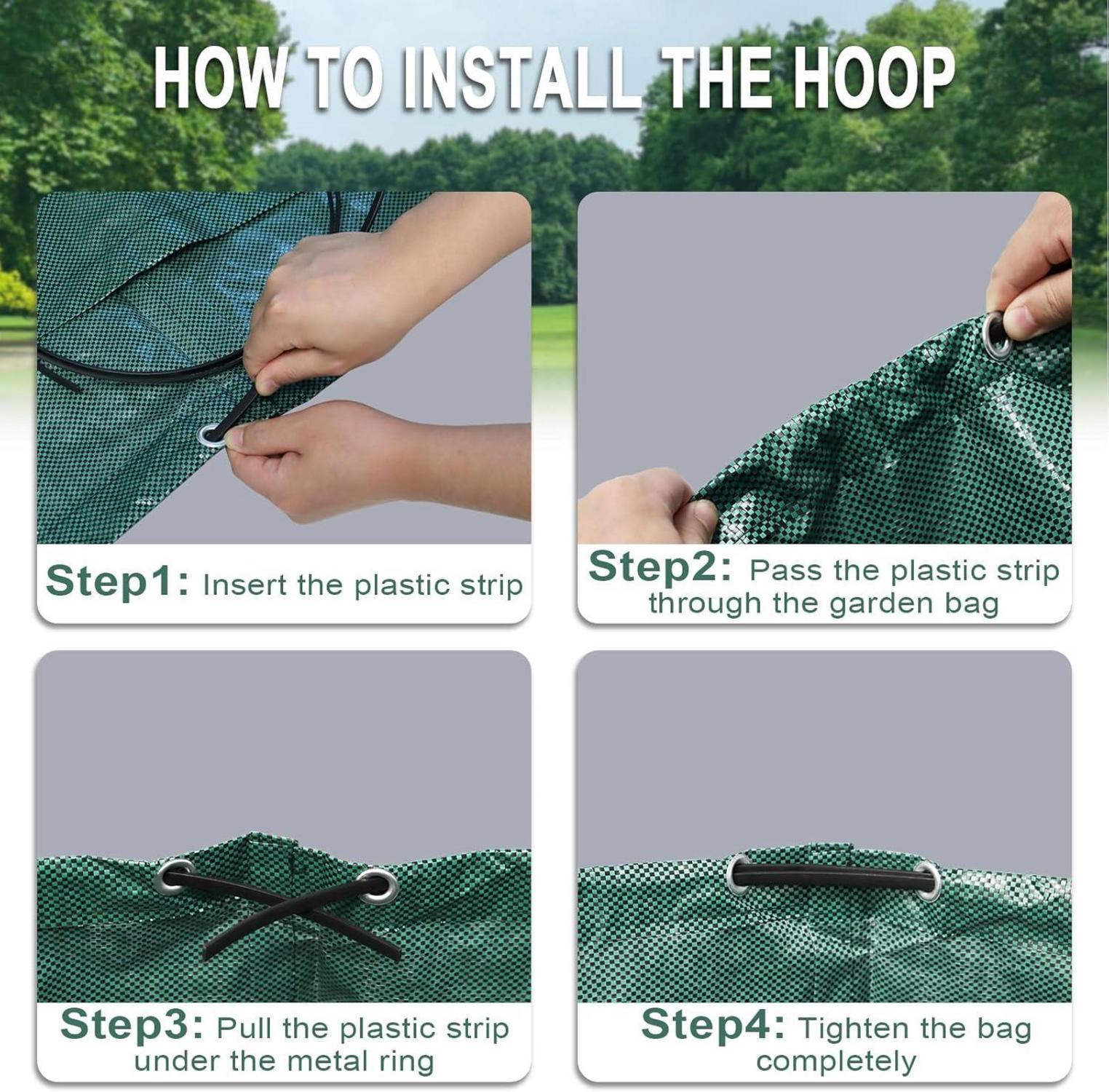 HOW TO INSTALL THE HOOP

Step1: Insert the plastic strip

Step2: Pass the plastic strip through the garden bag

Step3: Pull the plastic strip under the metal ring

Step4: Tighten the bag completely