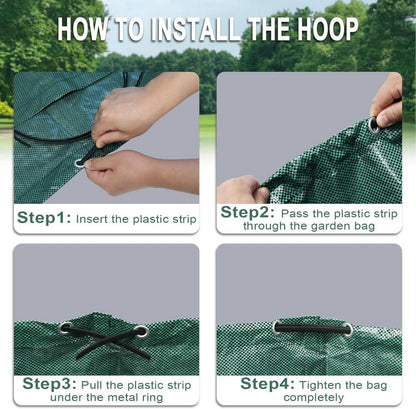 HOW TO INSTALL THE HOOP

Step1: Insert the plastic strip

Step2: Pass the plastic strip through the garden bag

Step3: Pull the plastic strip under the metal ring

Step4: Tighten the bag completely