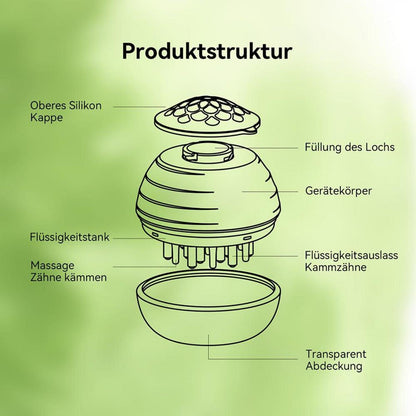 Produktstruktur

Oberes Silikon Kappe

Füllung des Lochs

Gerätekörper

Flüssigkeitstank

Flüssigkeitsauslass Kammzähne

Massage Zähne kämmen

Transparent Abdeckung