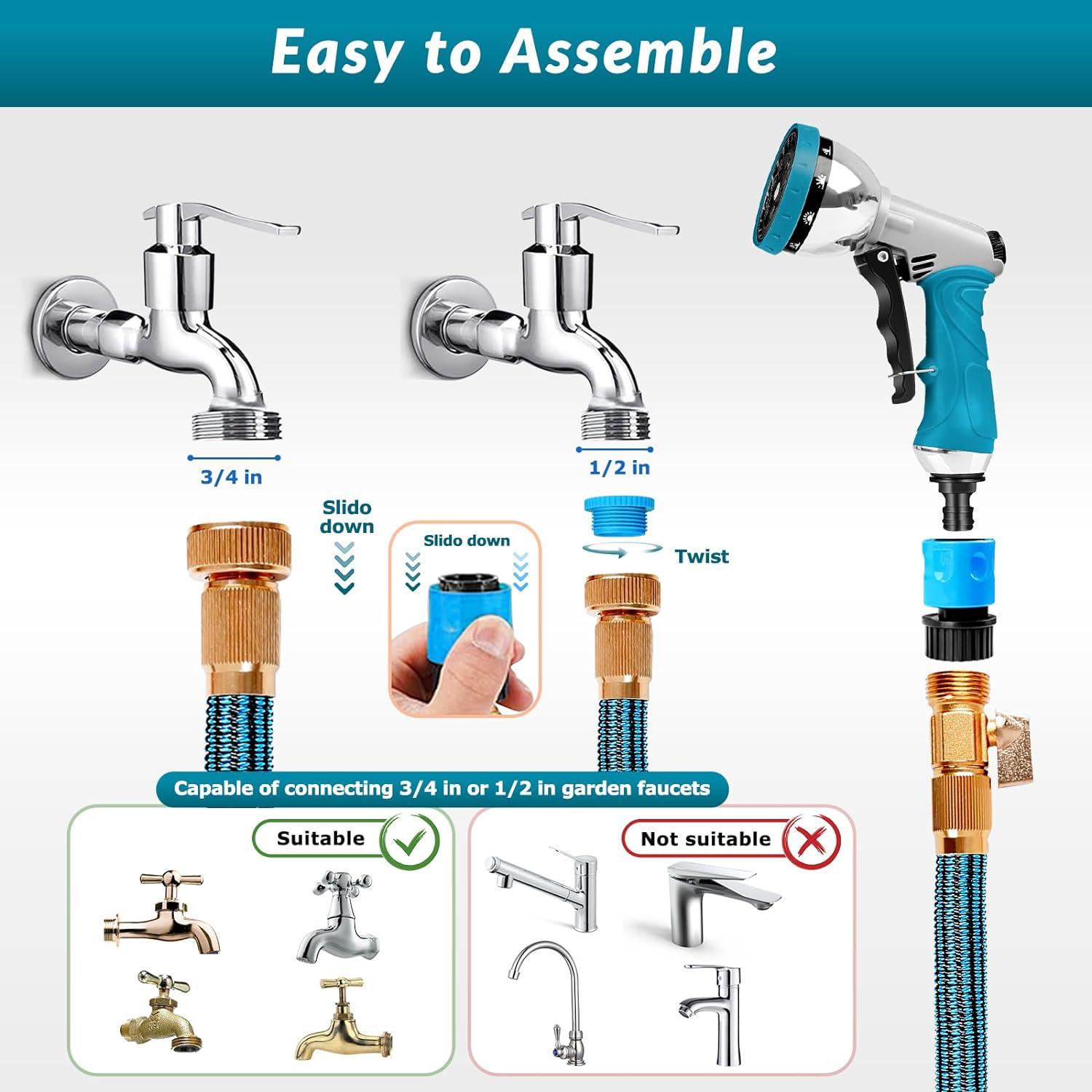 Easy to Assemble

3/4 in

1/2 in

Slido down

Slido down

Twist

Capable of connecting 3/4 in or 1/2 in garden faucets

Suitable

Not suitable