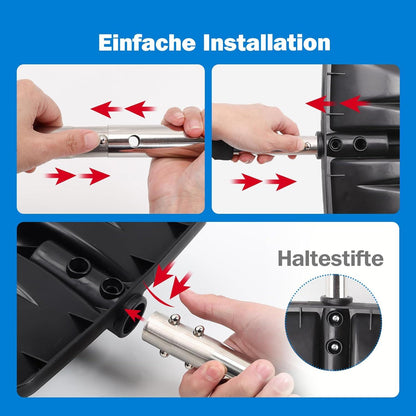 Einfache Installation

Haltestifte