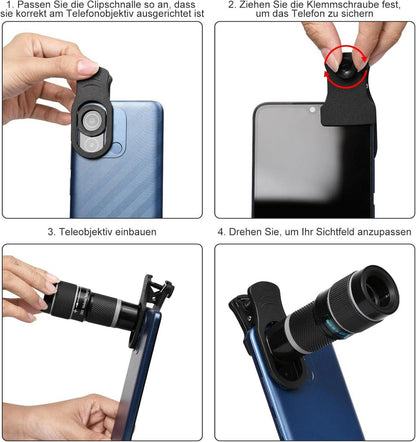 1. Passen Sie die Clipschnalle so an, dass sie korrekt am Telefonobjektiv ausgerichtet ist

2. Ziehen Sie die Klemmschraube fest, um das Telefon zu sichern

3. Teleobjektiv einbauen

4. Drehen Sie, um Ihr Sichtfeld anzupassen