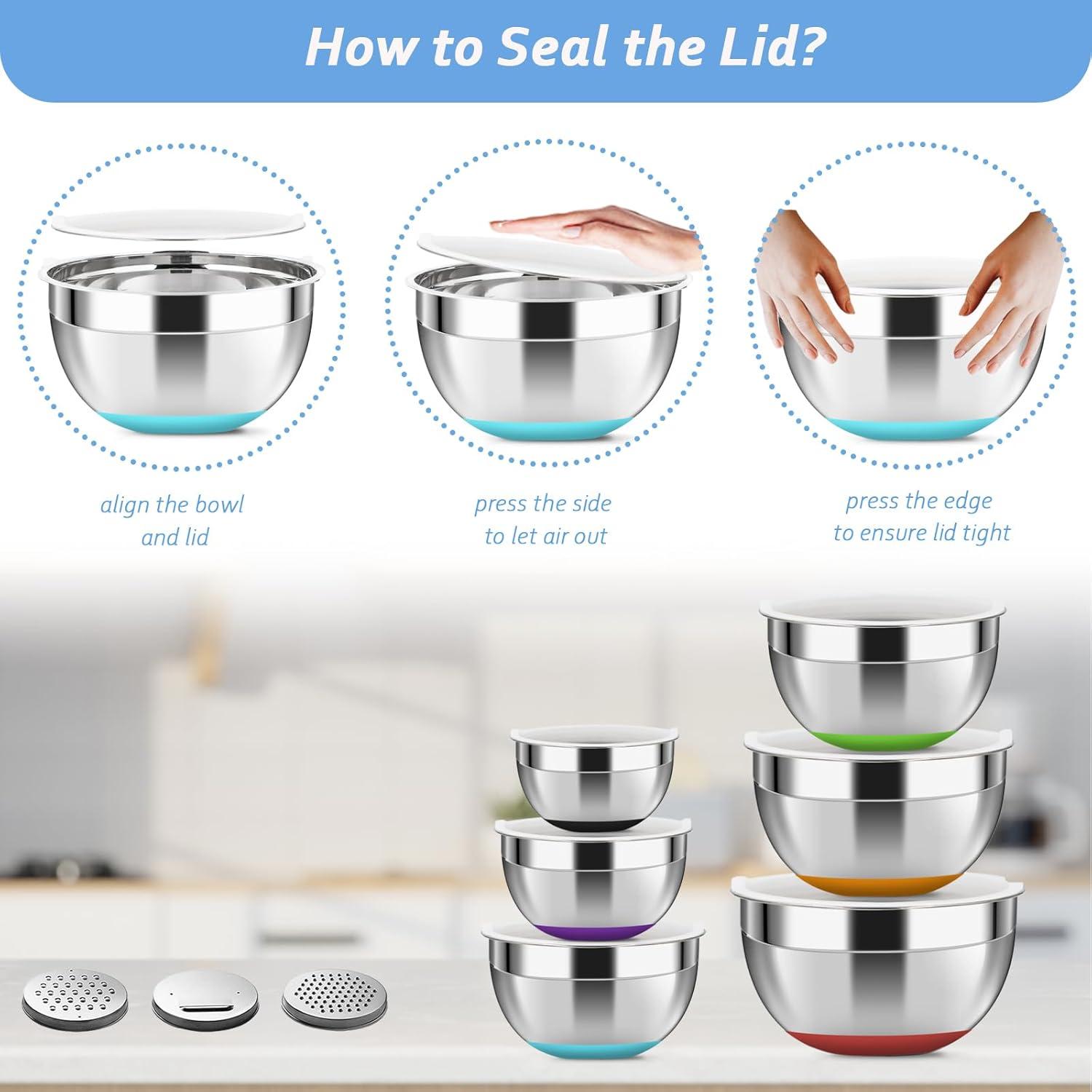 How to Seal the Lid?

align the bowl and lid

press the side to let air out

press the edge to ensure lid tight