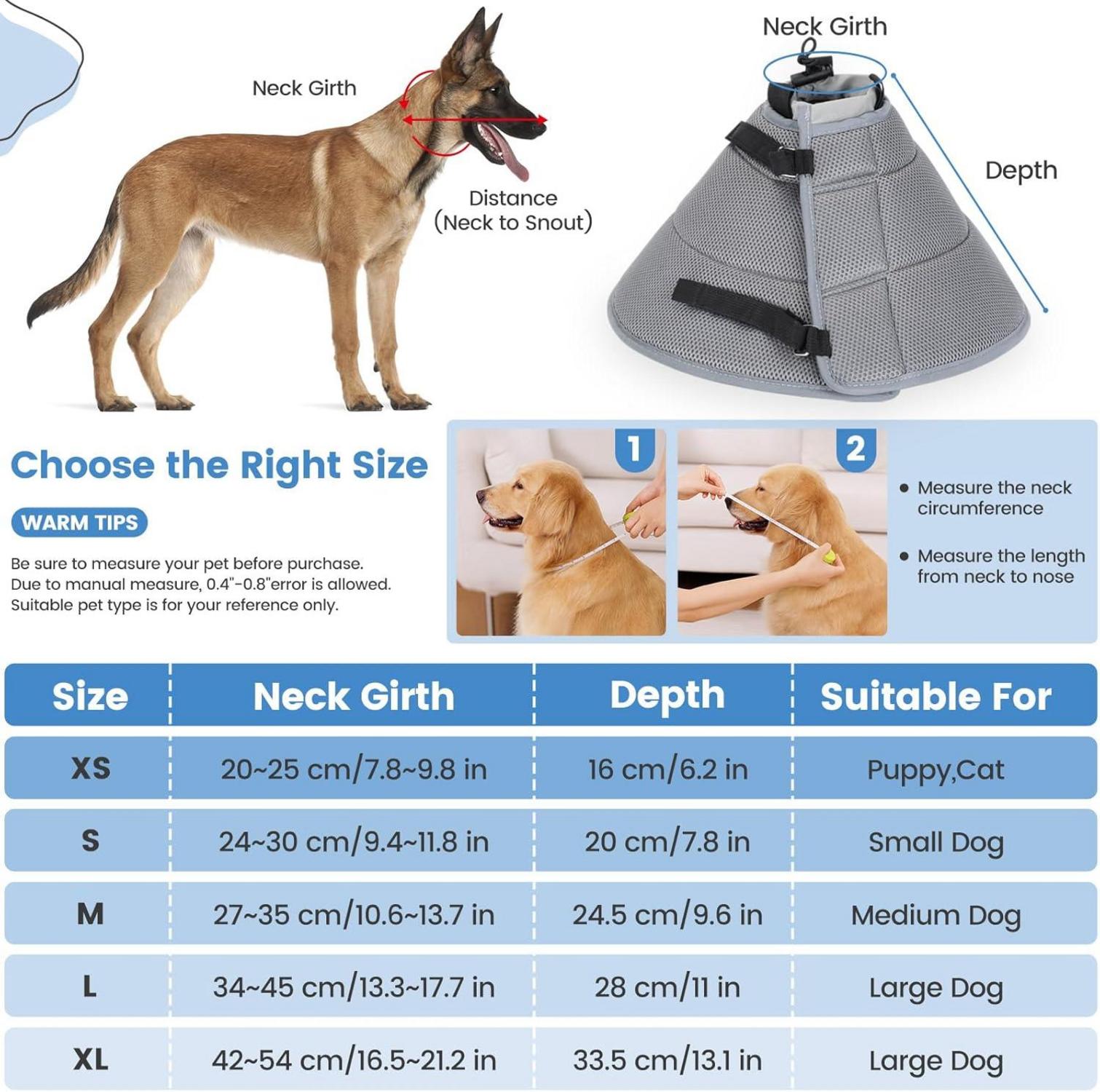 Neck Girth

Distance
(Neck to Snout)

Neck Girth

Depth

Choose the Right Size

WARM TIPS

Be sure to measure your pet before purchase.
Due to manual measure, 0.4"-0.8"error is allowed.
Suitable pet type is for your reference only.

1

2

• Measure the neck circumference

• Measure the length from neck to nose

| Size | Neck Girth | Depth | Suitable For |
|---|---|---|---|
| XS | 20~25 cm/7.8~9.8 in | 16 cm/6.2 in | Puppy,Cat |
| S | 24~30 cm/9.4~11.8 in | 20 cm/7.8 in | Small Dog |
| M | 27~35 cm/10.6~13.7 in | 24.5 cm/9.6 in | Medium Dog |
| L | 34~45 cm/13.3~17.7 in | 28 cm/11 in | Large Dog |
| XL | 42~54 cm/16.5~21.2 in | 33.5 cm/13.1 in | Large Dog |