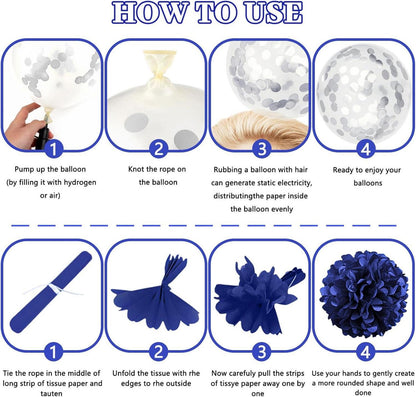 HOW TO USE

1

Pump up the balloon (by filling it with hydrogen or air)

2

Knot the rope on the balloon

3

Rubbing a balloon with hair can generate static electricity, distributingthe paper inside the balloon evenly

4

Ready to enjoy your balloons

1

Tie the rope in the middle of long strip of tissue paper and tauten

2

Unfold the tissue with rhe edges to rhe outside

3

Now carefully pull the strips of tissye paper away one by one

4

Use your hands to gently create a more rounded shape and well done