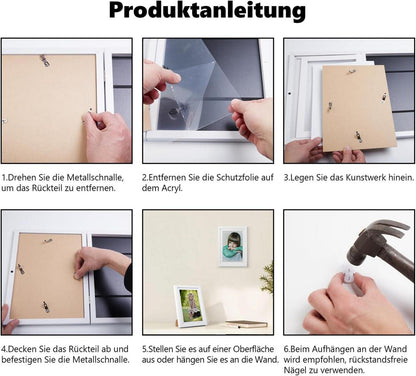 Produktanleitung

1.Drehen Sie die Metallschnalle, um das Rückteil zu entfernen.

2.Entfernen Sie die Schutzfolie auf dem Acryl.

3.Legen Sie das Kunstwerk hinein.

4.Decken Sie das Rückteil ab und befestigen Sie die Metallschnalle.

5.Stellen Sie es auf einer Oberfläche aus oder hängen Sie es an die Wand.

6.Beim Aufhängen an der Wand wird empfohlen, rückstandsfreie Nägel zu verwenden.